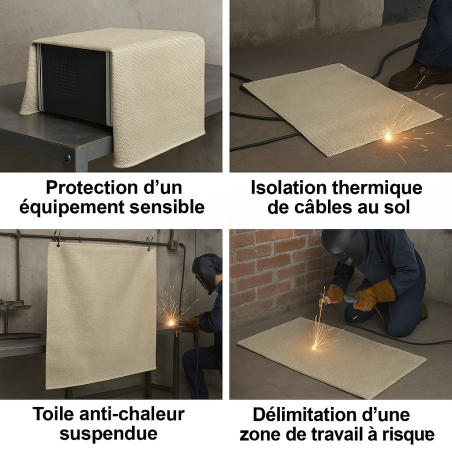 Protection d’un équipement sensible

Isolation thermique de câbles au sol

Toile anti-chaleur suspendue

Délimitation d’une zone de travail à risque